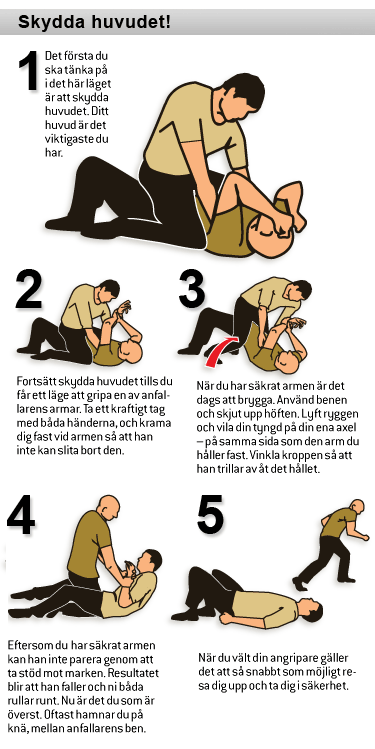 Skydda huvudet!

1
Det första du ska tänka på i det här läget är att skydda huvudet. Ditt huvud är det viktigaste du har.

2
Fortsätt skydda huvudet tills du får ett läge att gripa en av anfallarens armar. Ta ett kraftigt tag med båda händerna, och krama dig fast vid armen så att han inte kan slita bort den.

3
När du har säkrat armen är det dags att brygga. Använd benen och skjut upp höften. Lyft ryggen och vila din tyngd på din ena axel – på samma sida som den arm du håller fast. Vinkla kroppen så att han trillar av åt det hållet.

4
Eftersom du har säkrat armen kan han inte parera genom att ta stöd mot marken. Resultatet blir att han faller och ni båda rullar runt. Nu är det du som är överst. Oftast hamnar du på knä, mellan anfallarens ben.

5
När du vält din angripare gäller det att så snabbt som möjligt resa dig upp och ta dig i säkerhet.