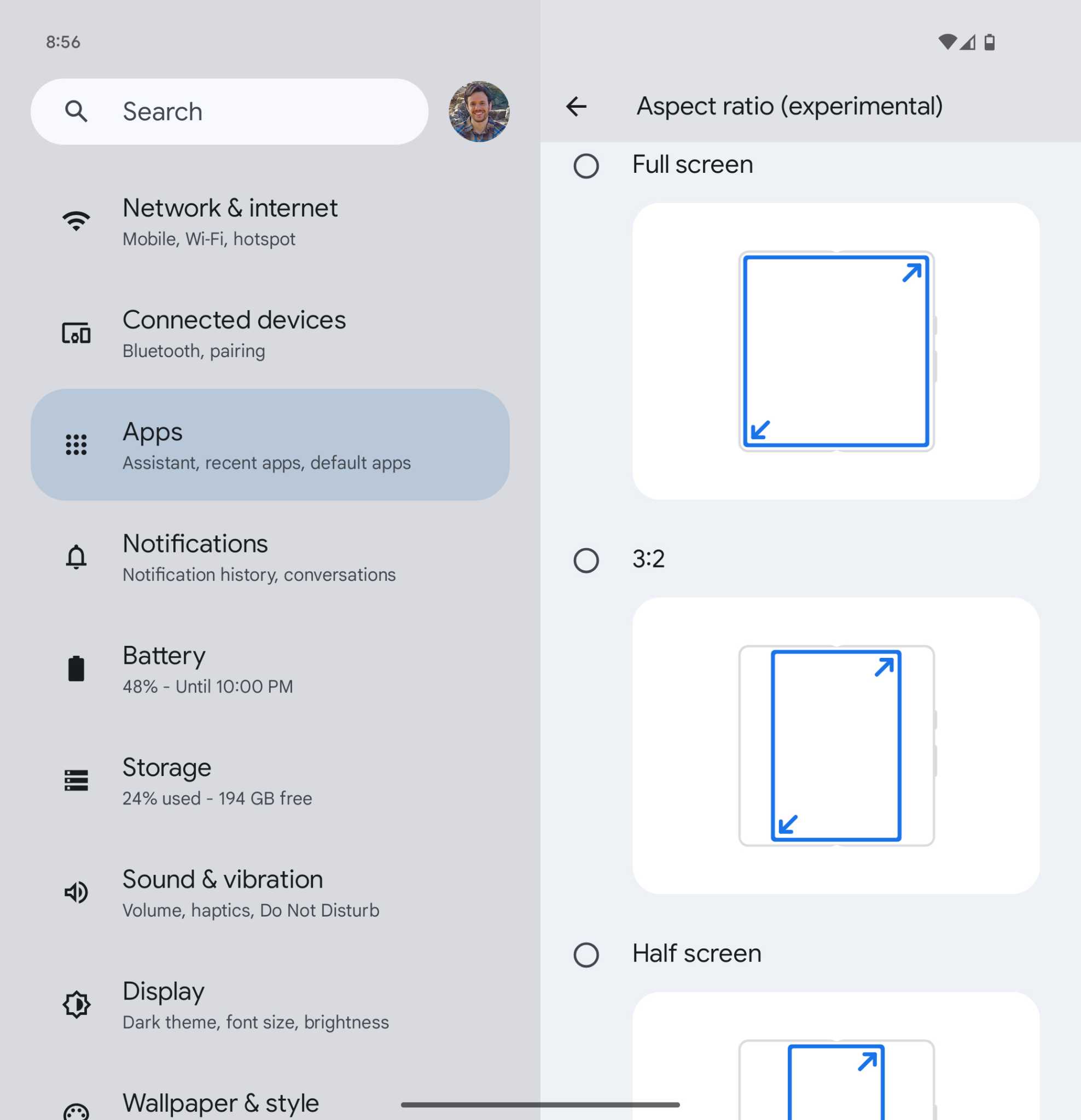 8:56

Search

Network & internet
Mobile, Wi-Fi, hotspot

Connected devices
Bluetooth, pairing

Apps
Assistant, recent apps, default apps

Notifications
Notification history, conversations

Battery
48% - Until 10:00 PM

Storage
24% used - 194 GB free

Sound & vibration
Volume, haptics, Do Not Disturb

Display
Dark theme, font size, brightness

Wallpaper & style

Aspect ratio (experimental)

Full screen

3:2

Half screen