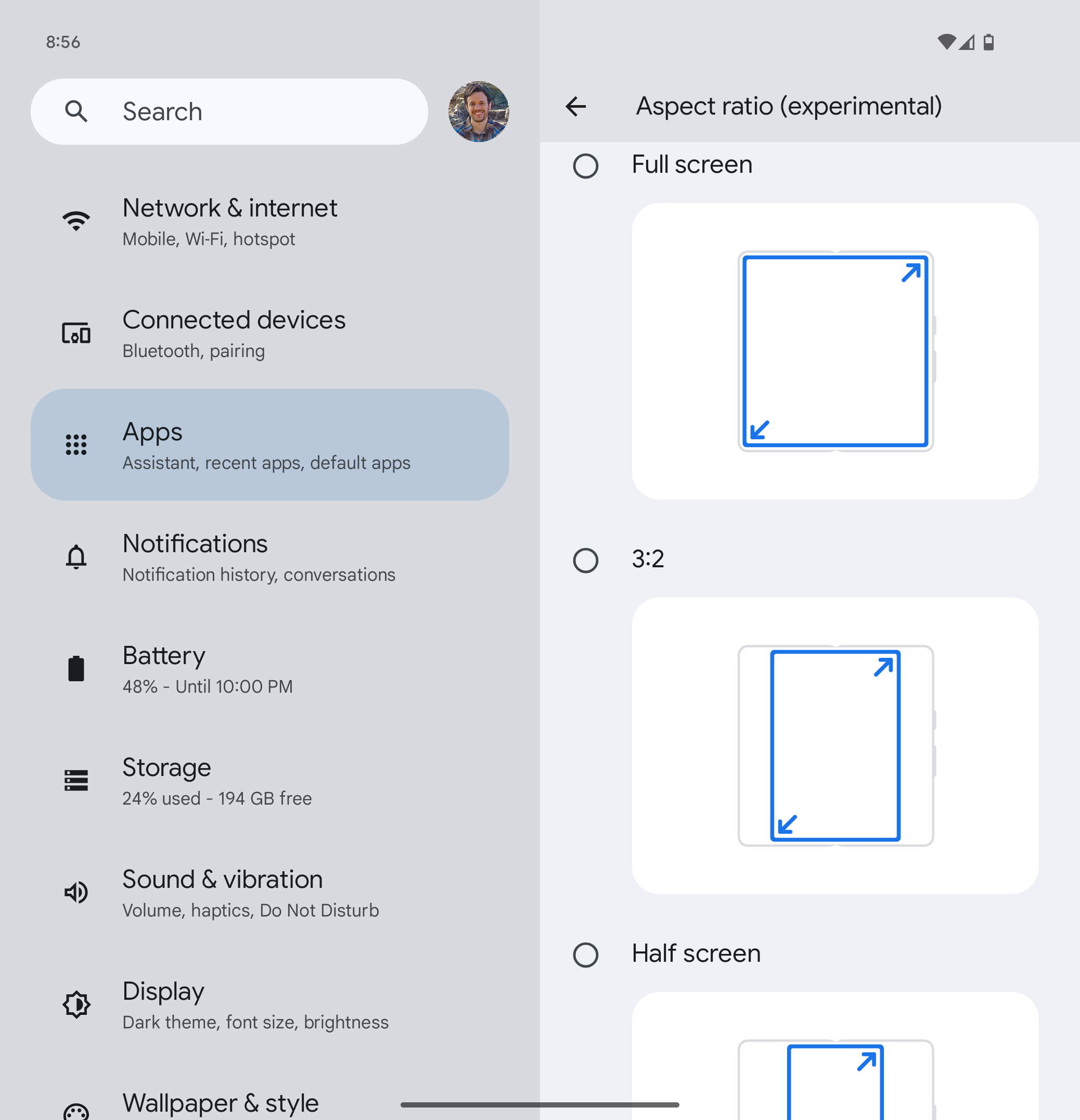 8:56

Search

Network & internet
Mobile, Wi-Fi, hotspot

Connected devices
Bluetooth, pairing

Apps
Assistant, recent apps, default apps

Notifications
Notification history, conversations

Battery
48% - Until 10:00 PM

Storage
24% used - 194 GB free

Sound & vibration
Volume, haptics, Do Not Disturb

Display
Dark theme, font size, brightness

Wallpaper & style

Aspect ratio (experimental)

Full screen

3:2

Half screen