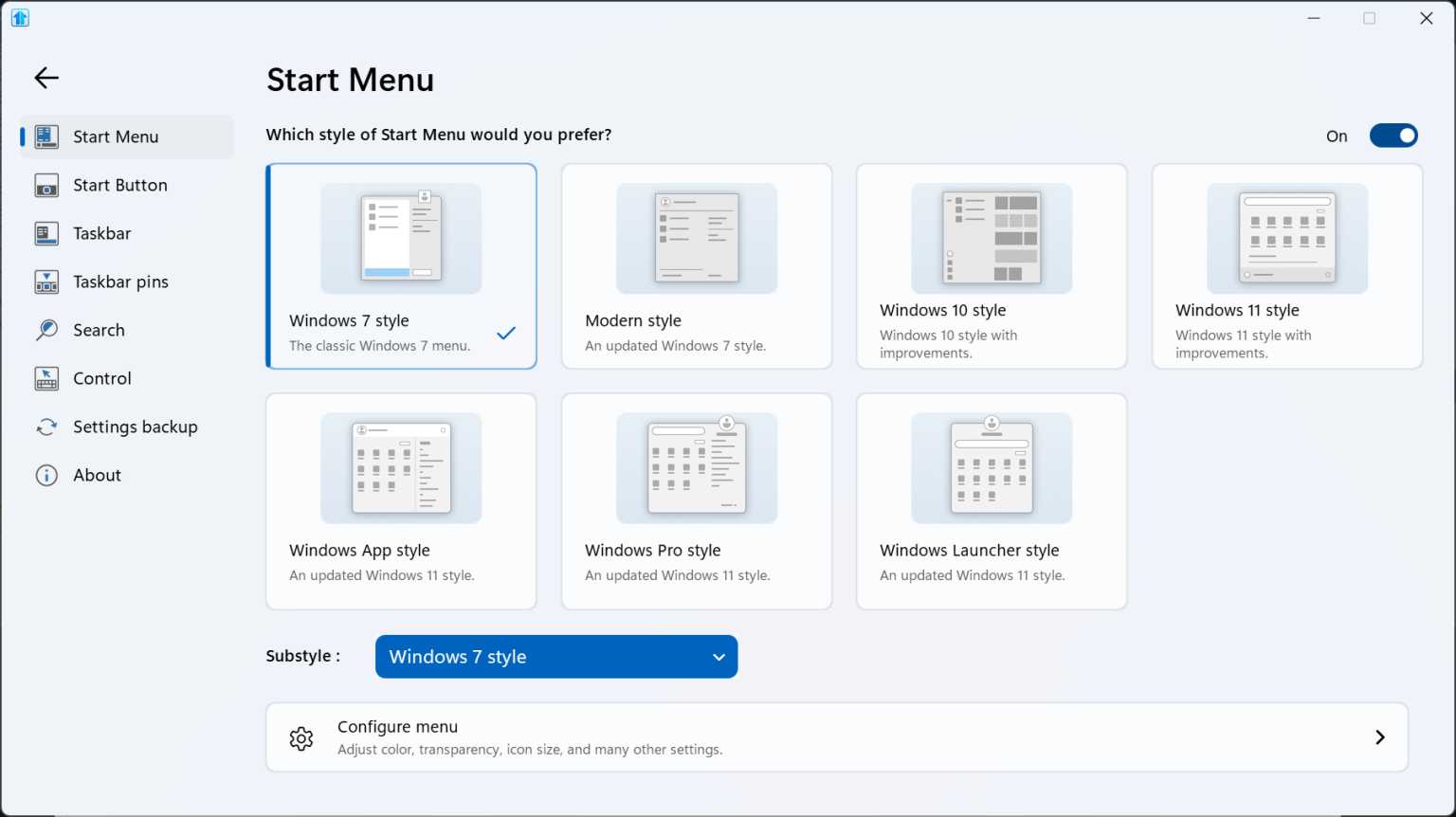 Start Menu
Start Button
Taskbar
Taskbar pins
Search
Control
Settings backup
About

Start Menu

Which style of Start Menu would you prefer?

On

Windows 7 style
The classic Windows 7 menu.

Modern style
An updated Windows 7 style.

Windows 10 style
Windows 10 style with improvements.

Windows 11 style
Windows 11 style with improvements.

Windows App style
An updated Windows 11 style.

Windows Pro style
An updated Windows 11 style.

Windows Launcher style
An updated Windows 11 style.

Substyle :
Windows 7 style

Configure menu
Adjust color, transparency, icon size, and many other settings.